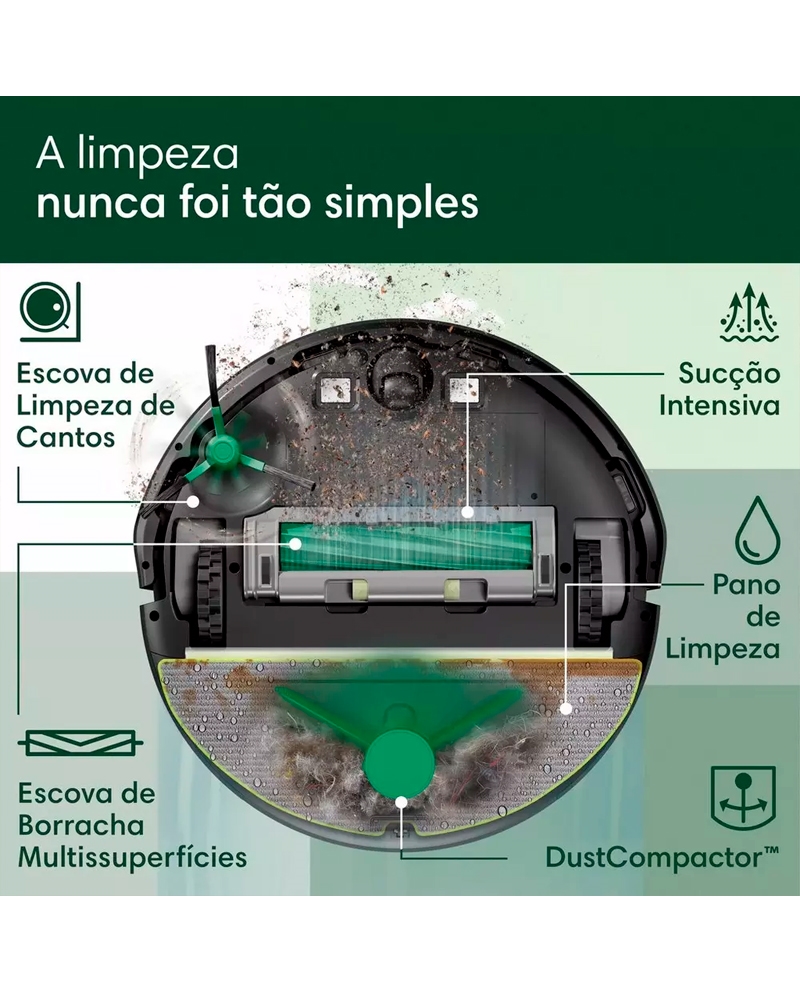 A limpeza
nunca foi tão simples

Escova de Limpeza de Cantos

Sucção Intensiva

Pano de Limpeza

Escova de Borracha Multissuperfícies

DustCompactor™